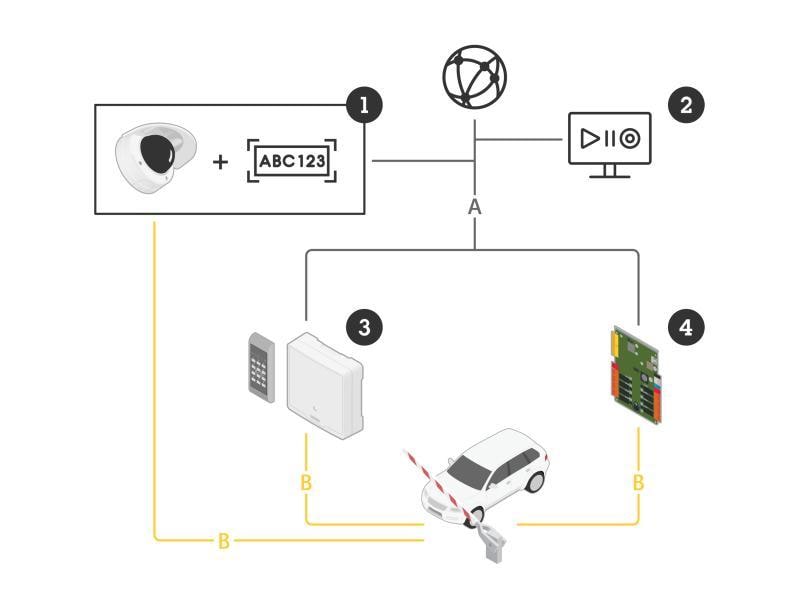 1
+
ABC123
2
A
3
4
B
B
B