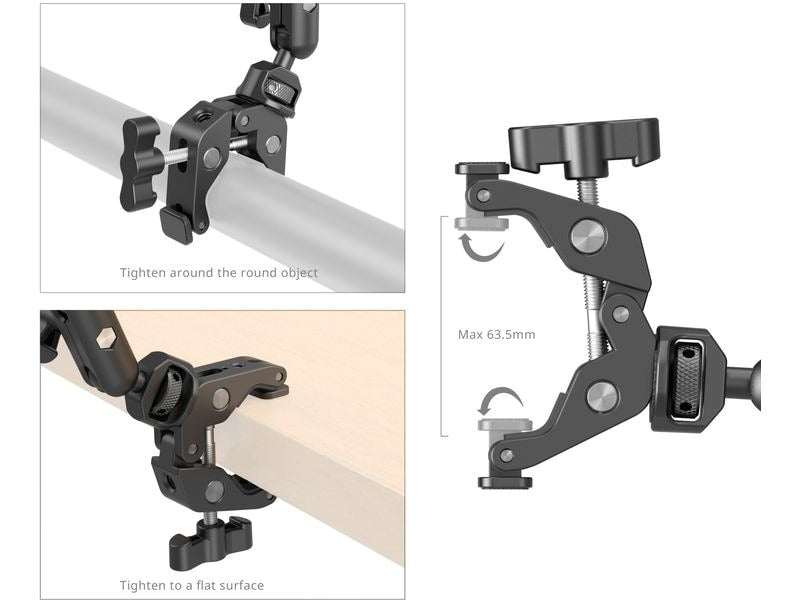 Tighten around the round object

Tighten to a flat surface

Max 63.5mm