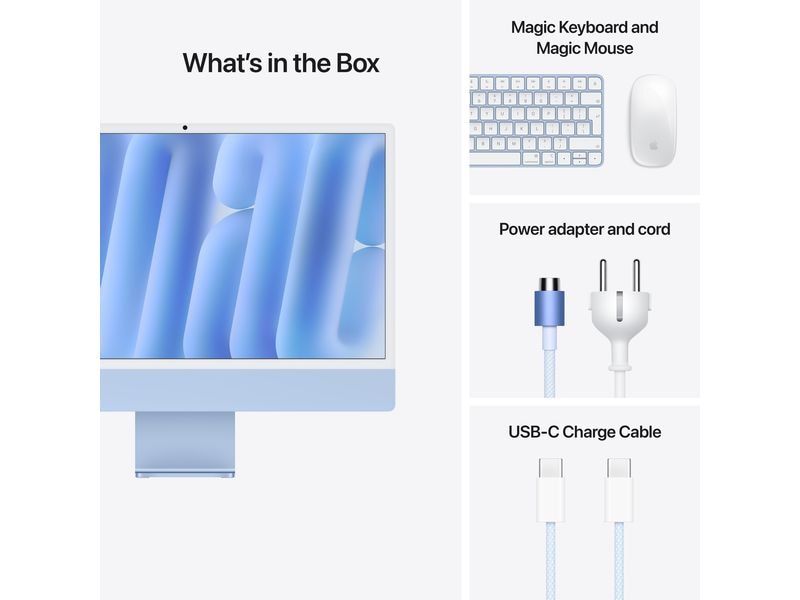 What's in the Box

Magic Keyboard and Magic Mouse

Power adapter and cord

USB-C Charge Cable