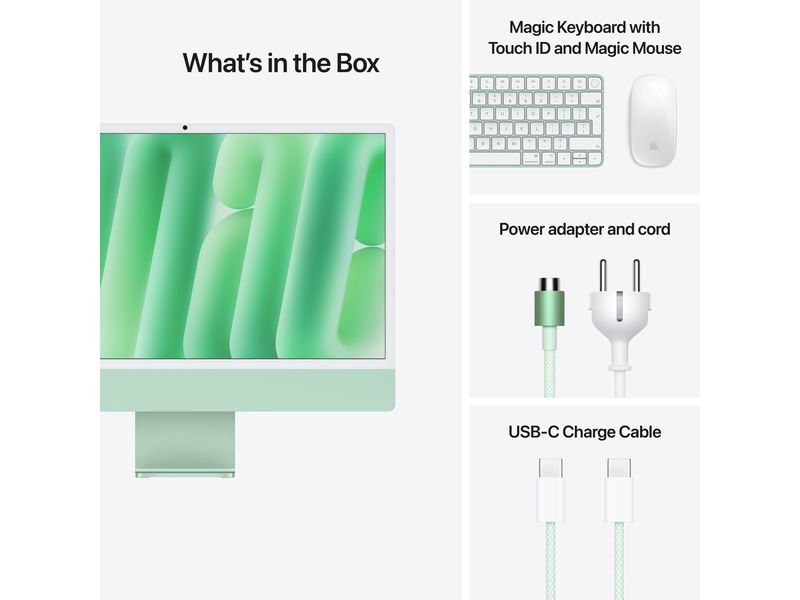 What's in the Box

Magic Keyboard with Touch ID and Magic Mouse

Power adapter and cord

USB-C Charge Cable