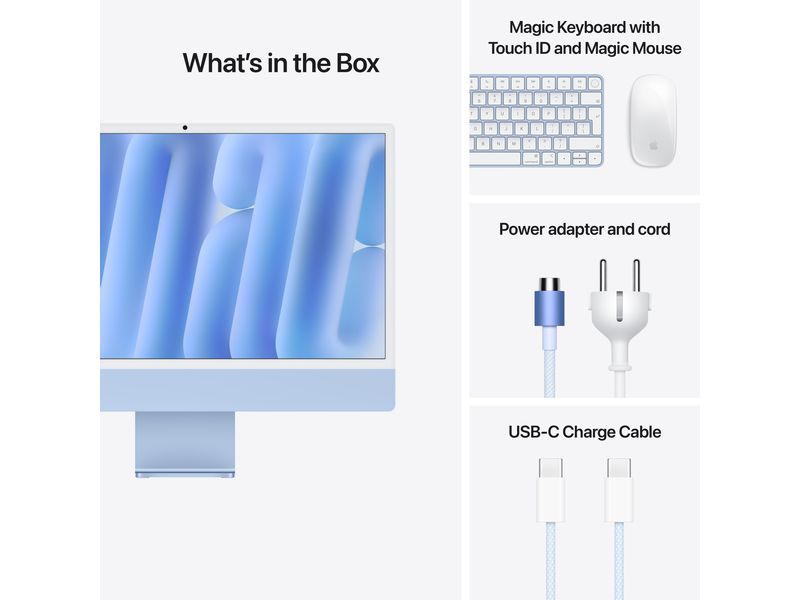 What's in the Box

Magic Keyboard with Touch ID and Magic Mouse

Power adapter and cord

USB-C Charge Cable