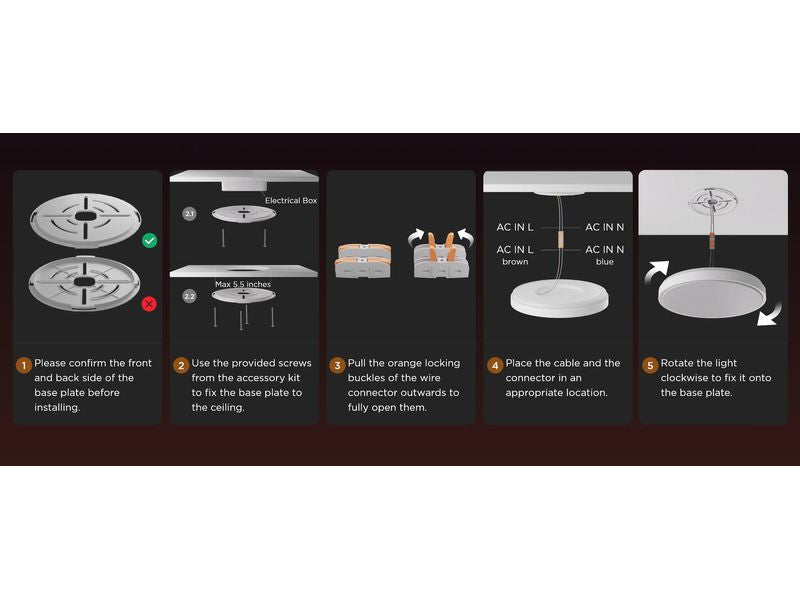 1 Please confirm the front and back side of the base plate before installing.

Electrical Box
2.1
Max 5.5 inches
2.2

2 Use the provided screws from the accessory kit to fix the base plate to the ceiling.

3 Pull the orange locking buckles of the wire connector outwards to fully open them.

AC IN L
AC IN N
AC IN L
brown
AC IN N
blue

4 Place the cable and the connector in an appropriate location.

5 Rotate the light clockwise to fix it onto the base plate.