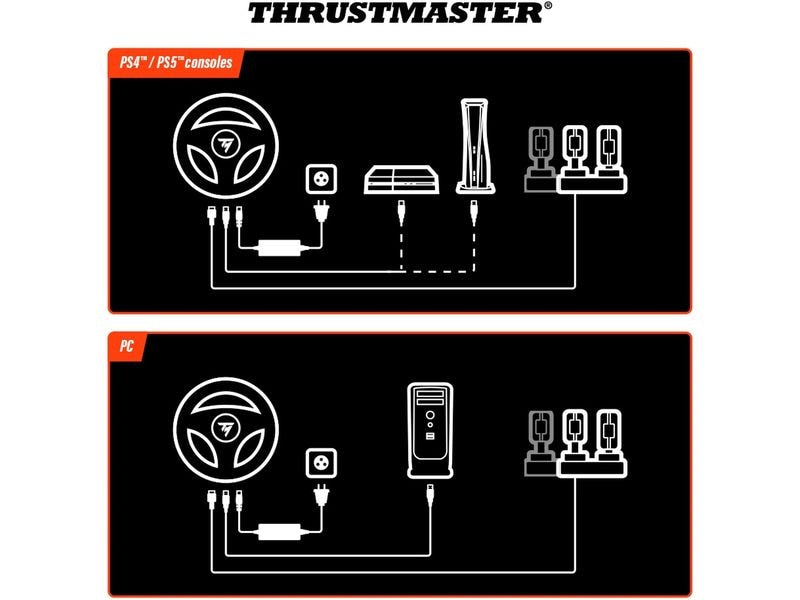 THRUSTMASTER®

PS4™ / PS5™ consoles

PC